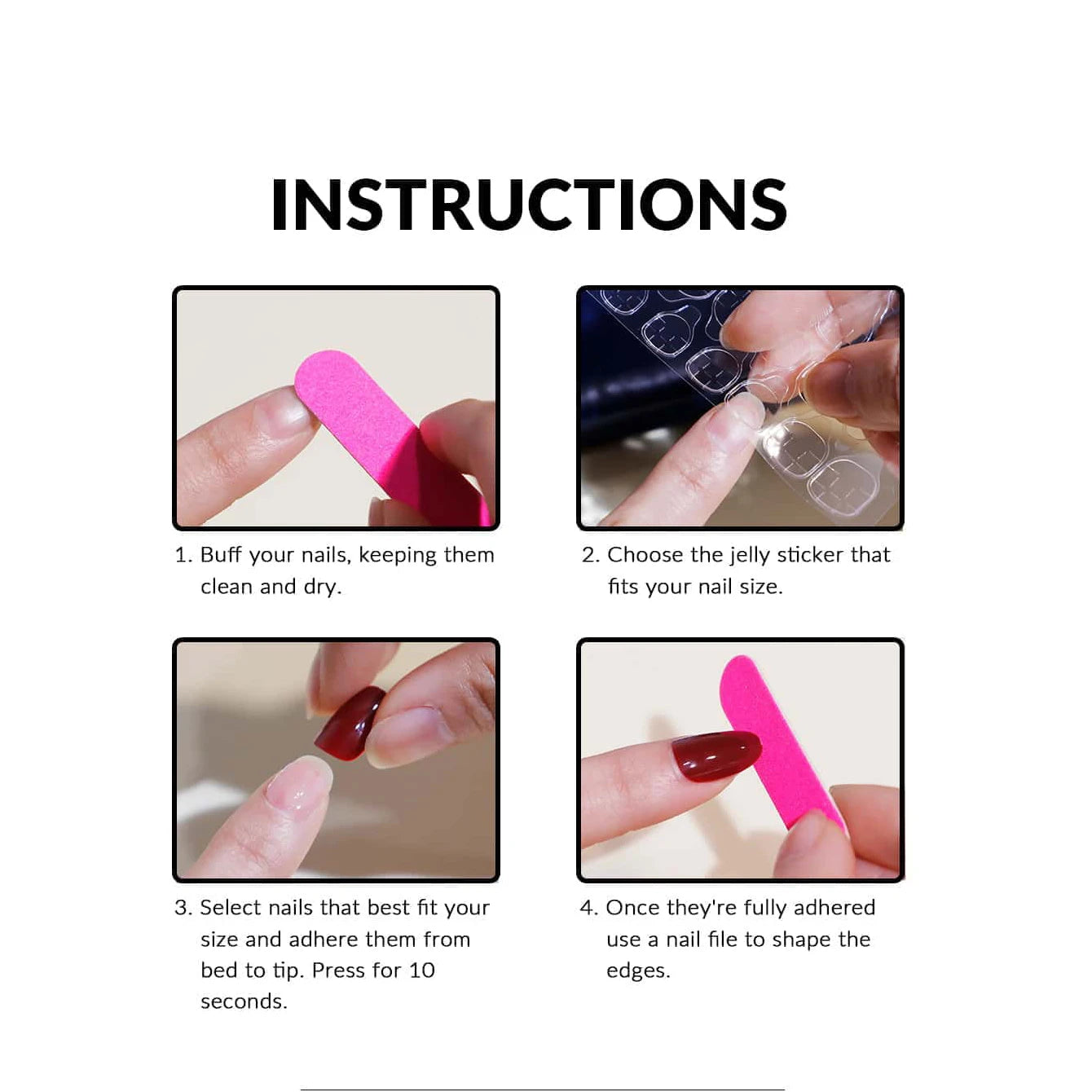 INSTRUCTIONS

1. Buff your nails, keeping them clean and dry.

2. Choose the jelly sticker that fits your nail size.

3. Select nails that best fit your size and adhere them from bed to tip. Press for 10 seconds.

4. Once they're fully adhered use a nail file to shape the edges.