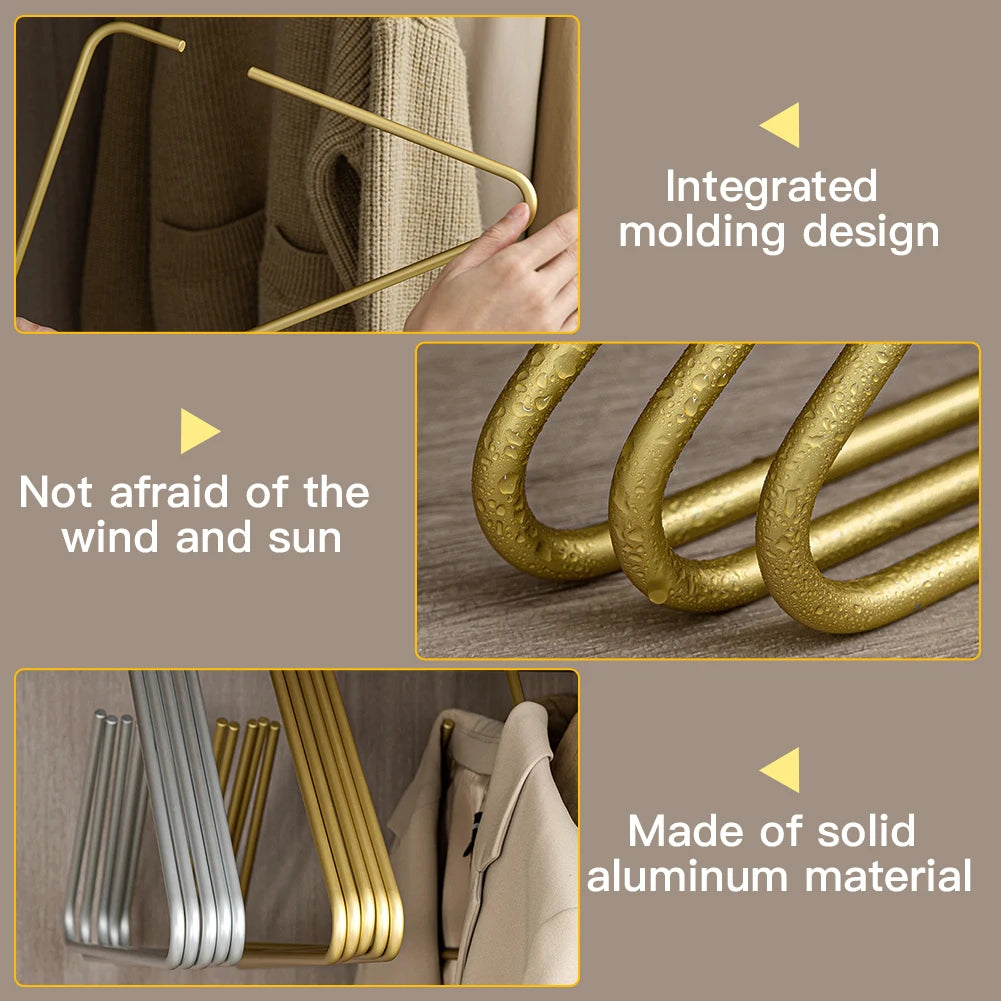 Integrated molding design

Not afraid of the wind and sun

Made of solid aluminum material